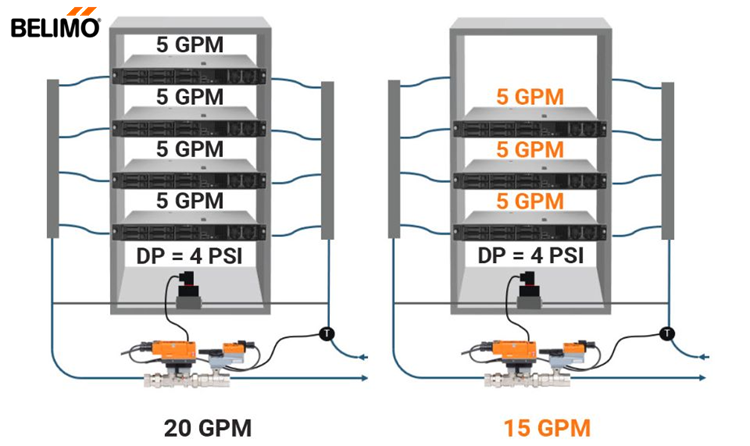 BELIMO

5 GPM
5 GPM
5 GPM
5 GPM
DP = 4 PSI
T

20 GPM

5 GPM
5 GPM
5 GPM
DP = 4 PSI
T

15 GPM