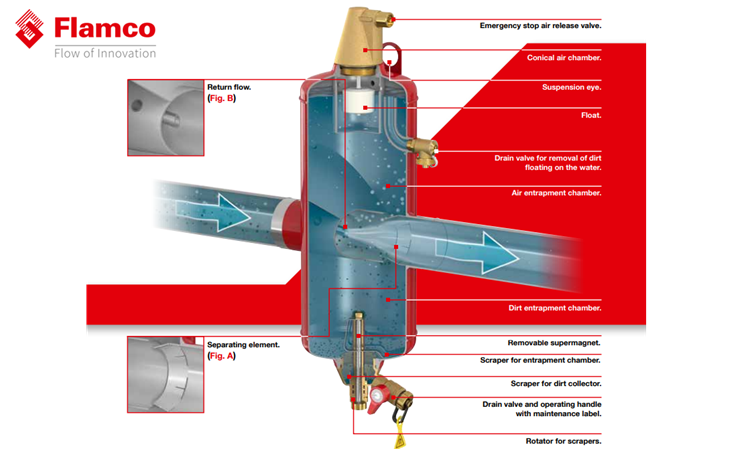 Flamco
Flow of Innovation

Return flow.
(Fig. B)

Separating element.
(Fig. A)

Emergency stop air release valve.

Conical air chamber.

Suspension eye.

Float.

Drain valve for removal of dirt floating on the water.

Air entrapment chamber.

Dirt entrapment chamber.

Removable supermagnet.

Scraper for entrapment chamber.

Scraper for dirt collector.

Drain valve and operating handle with maintenance label.

Rotator for scrapers.